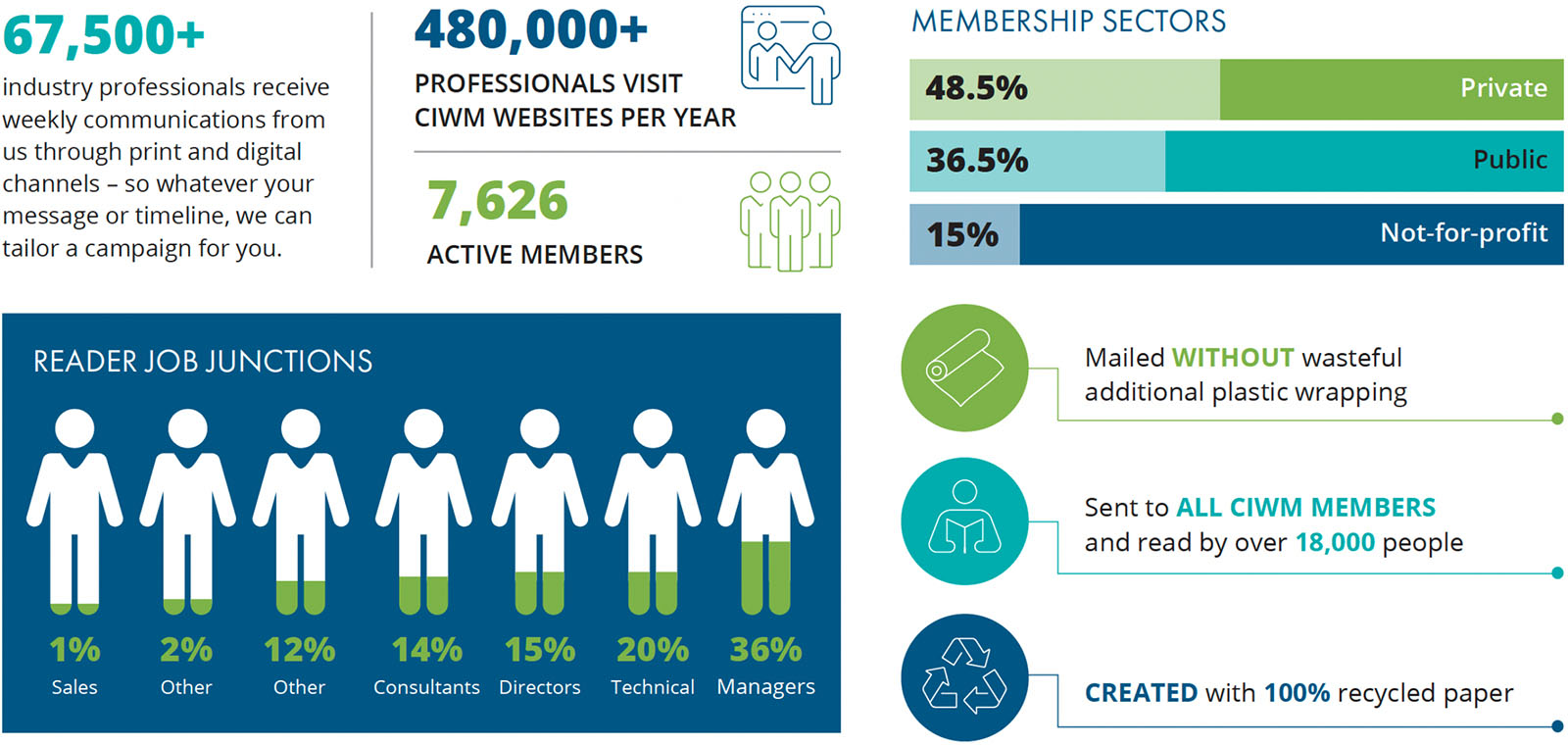 67,500+

industry professionals receive weekly communications from us through print and digital channels – so whatever your message or timeline, we can tailor a campaign for you.

480,000+

PROFESSIONALS VISIT CIWM WEBSITES PER YEAR

7,626

ACTIVE MEMBERS

MEMBERSHIP SECTORS

48.5% Private

36.5% Public

15% Not-for-profit

READER JOB JUNCTIONS

1% Sales

2% Other

12% Other

14% Consultants

15% Directors

20% Technical

36% Managers

Mailed WITHOUT wasteful additional plastic wrapping

Sent to ALL CIWM MEMBERS and read by over 18,000 people

CREATED with 100% recycled paper